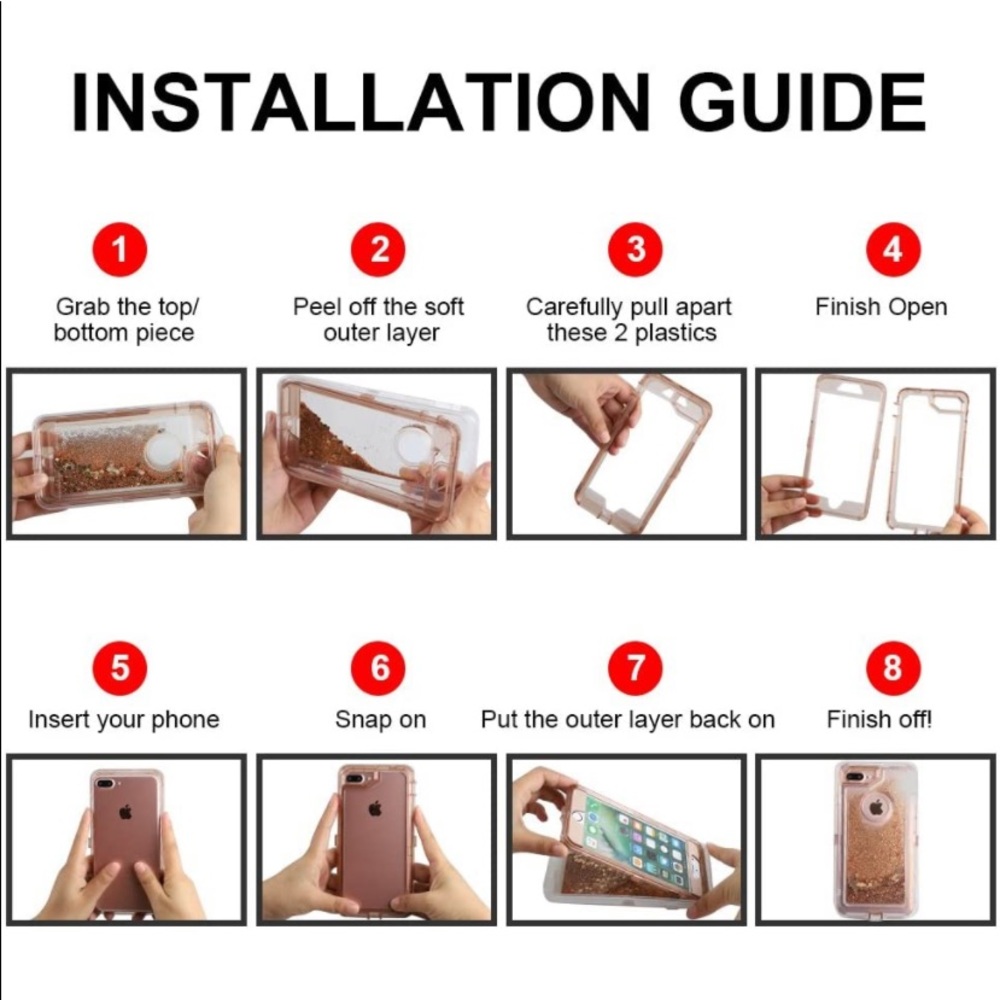 INSTALLATION GUIDE

1
Grab the top/ bottom piece

2
Peel off the soft outer layer

3
Carefully pull apart these 2 plastics

4
Finish Open

5
Insert your phone

6
Snap on

7
Put the outer layer back on

8
Finish off!